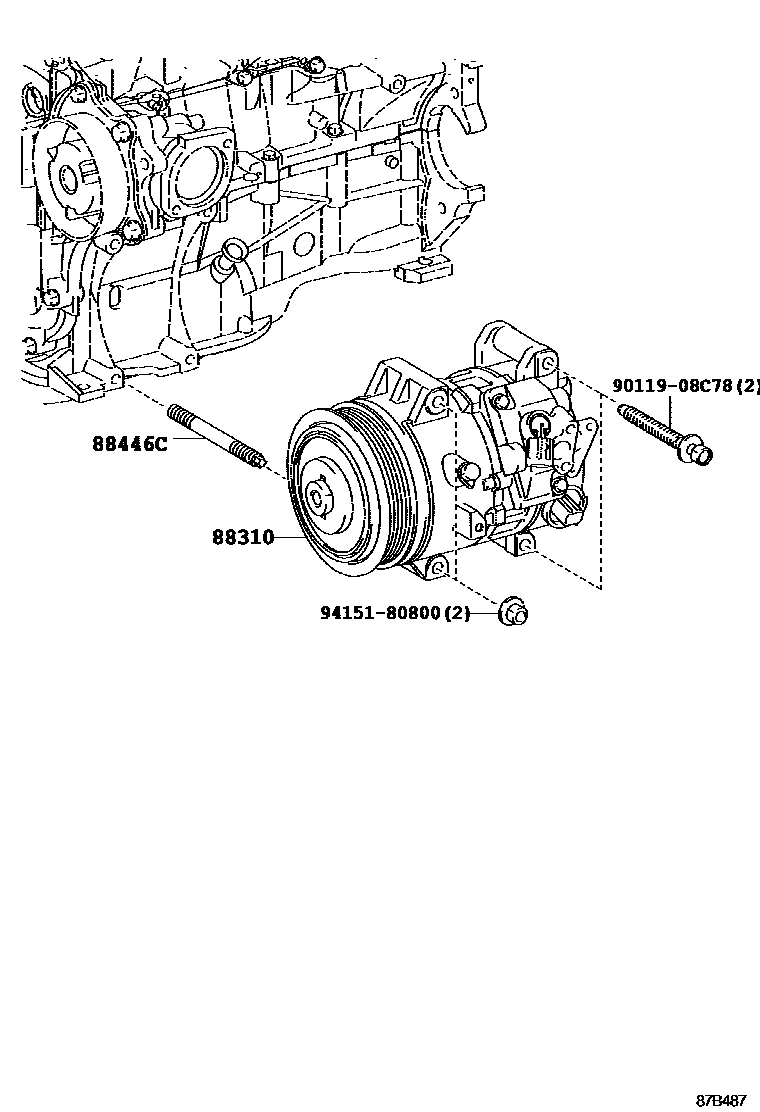 90119-08C78(2)

88446C

88310

94151-80800(2)

87B487